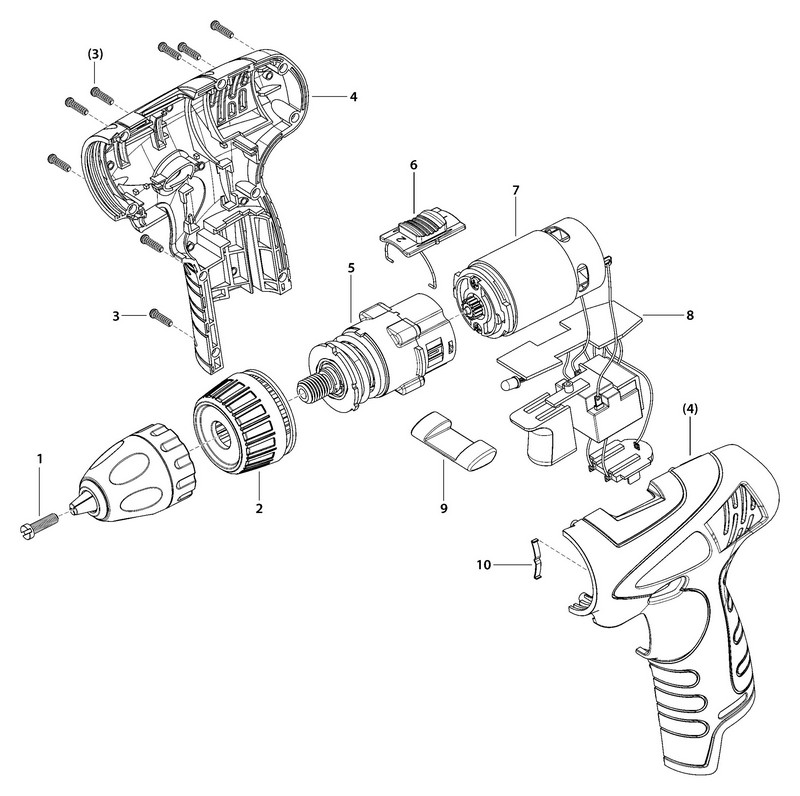 (3)
4
6
7
5
8
3
(4)
1
2
9
10