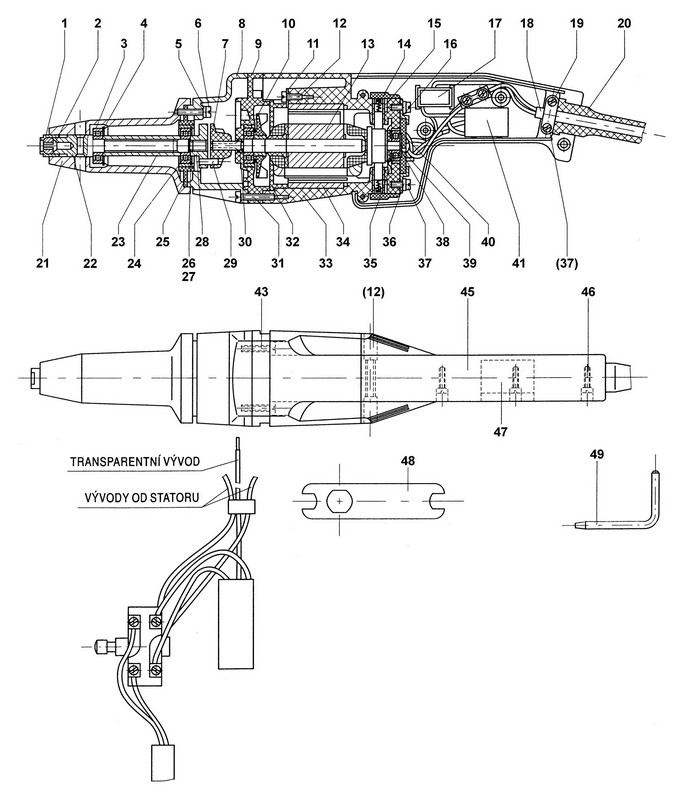 1 2 3 4 5 6 7 8 9 10 11 12 13 14 15 16 17 18 19 20

21 22 23 24 25 26 27 28 29 30 31 32 33 34 35 36 37 38 39 40 41 (37)

43 (12) 45 46

47

TRANSPARENTNÍ VÝVOD

VÝVODY OD STATORU

48

49