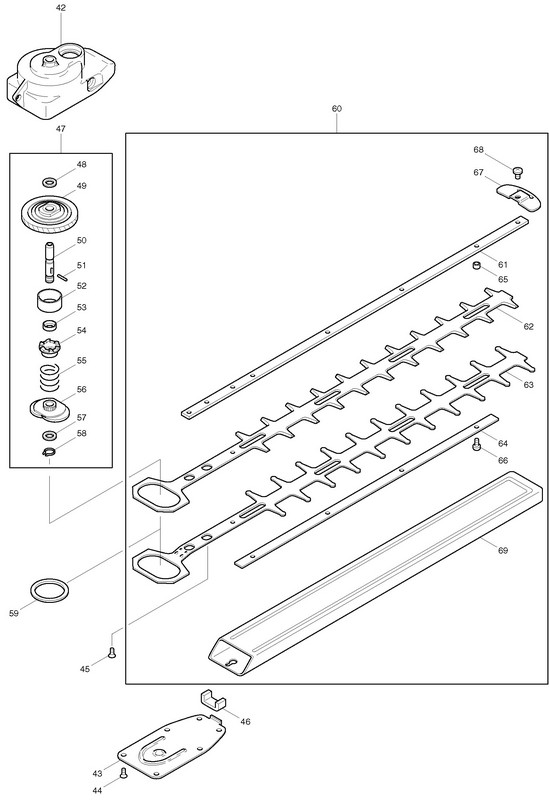 42

47

48

49

50

51

52

53

54

55

56

57

58

59

60

68

67

61

65

62

63

64

66

69

45

46

43

44