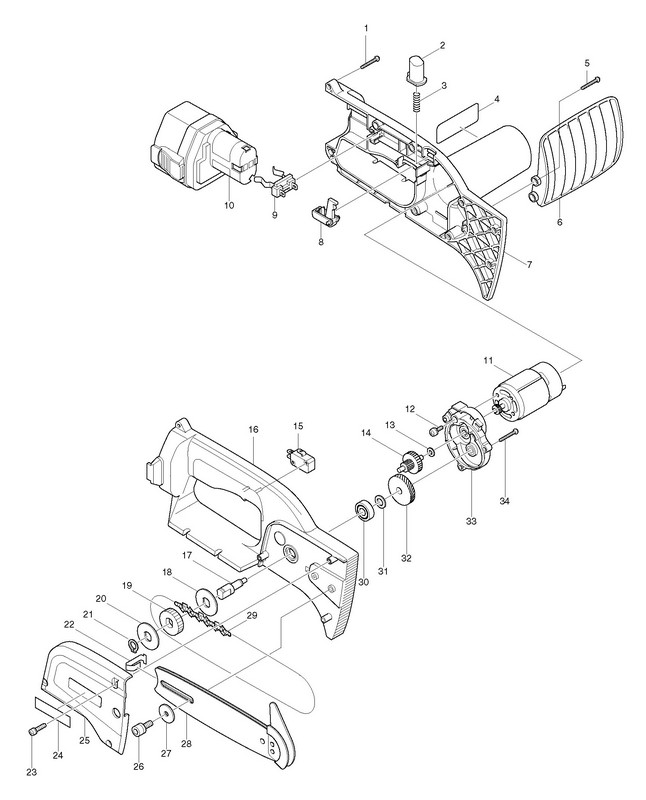 1
2
3
4
5
6
7
8
9
10
11
12
13
14
15
16
17
18
19
20
21
22
23
24
25
26
27
28
29
30
31
32
33
34