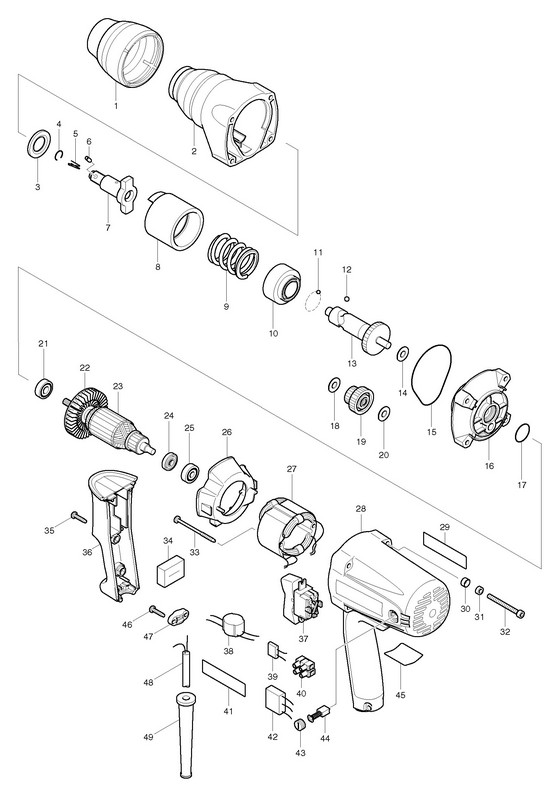 1
2
3
4
5
6
7
8
9
10
11
12
13
14
15
16
17
18
19
20
21
22
23
24
25
26
27
28
29
30
31
32
33
34
35
36
37
38
39
40
41
42
43
44
45
46
47
48
49