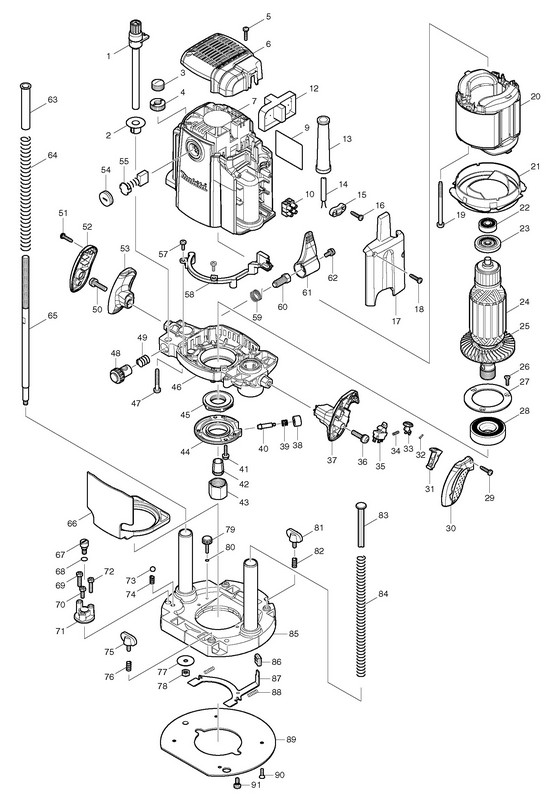 1
2
3
4
5
6
7
9
10
12
13
14
15
16
17
18
19
20
21
22
23
24
25
26
27
28
29
30
31
32
33
34
35
36
37
38
39
40
41
42
43
44
45
46
47
48
49
50
51
52
53
54
55
57
58
59
60
61
62
63
64
65
66
67
68
69
70
71
72
73
74
75
76
77
78
79
80
81
82
83
84
85
86
87
88
89
90
91
makita