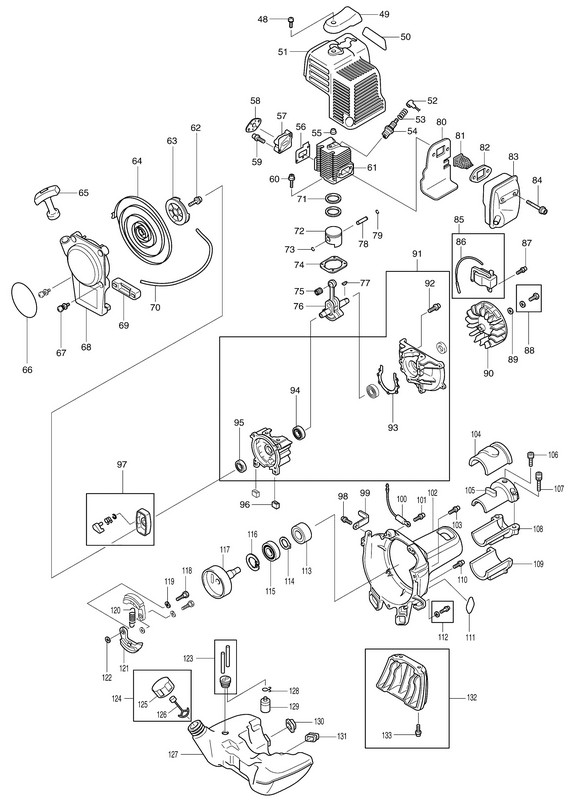 48
49
50
51
52
53
54
55
56
57
58
59
60
61
62
63
64
65
66
67
68
69
70
71
72
73
74
75
76
77
78
79
80
81
82
83
84
85
86
87
88
89
90
91
92
93
94
95
96
97
98
99
100
101
102
103
104
105
106
107
108
109
110
111
112
113
114
115
116
117
118
119
120
121
122
123
124
125
126
127
128
129
130
131
132
133