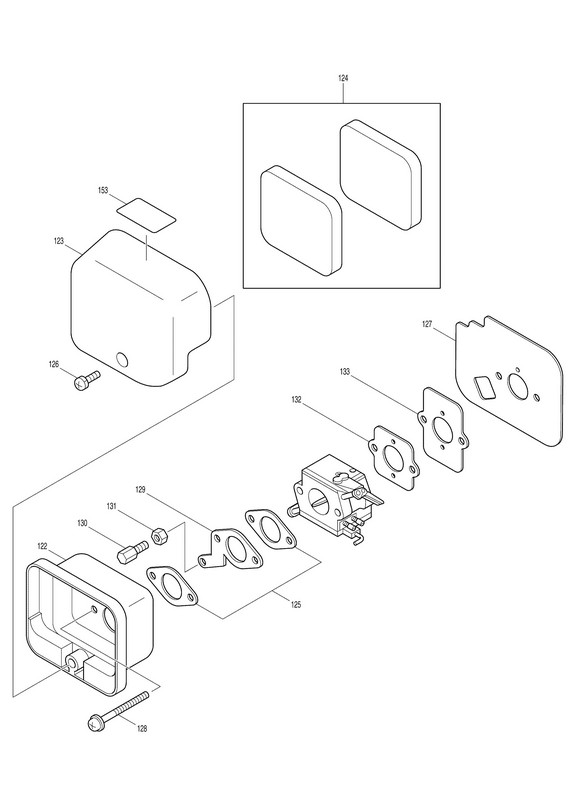 124
153
123
127
126
133
132
129
131
130
122
125
128