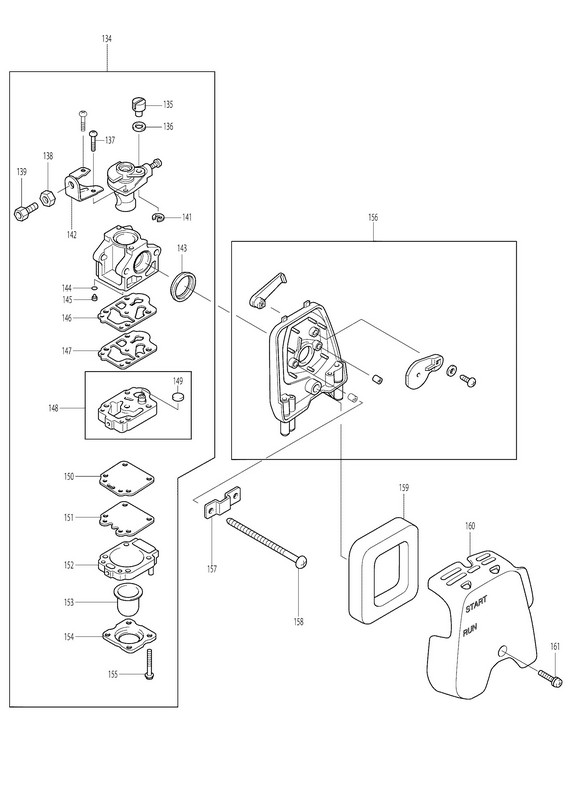 134
135
136
137
138
139
141
142
143
144
145
146
147
148
149
150
151
152
153
154
155
156
157
158
159
160
START
RUN
161