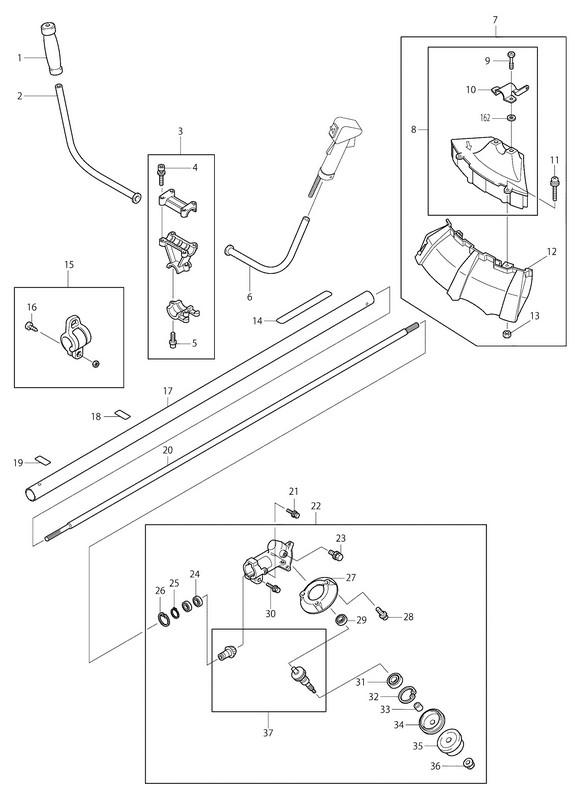 1
2
3
4
5
6
7
8
9
10
162
11
12
13
14
15
16
17
18
19
20
21
22
23
24
25
26
27
28
29
30
31
32
33
34
35
36
37