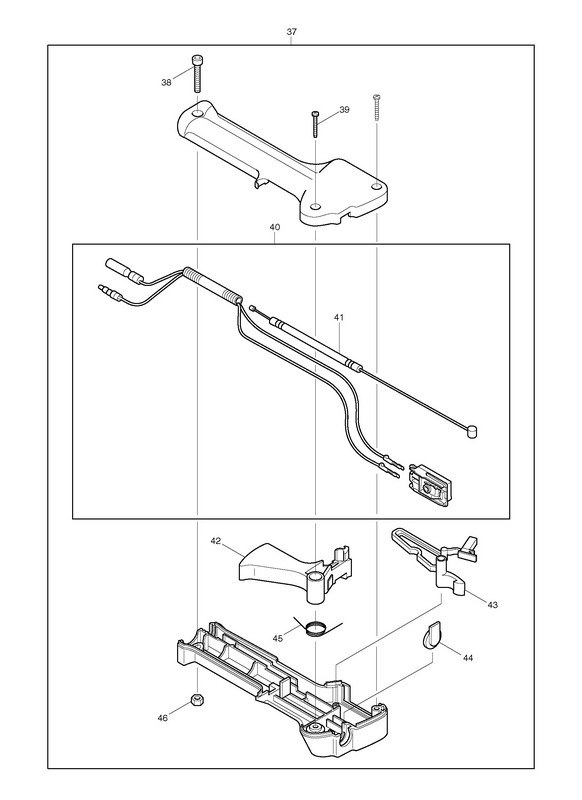 37
38
39
40
41
42
43
45
44
46