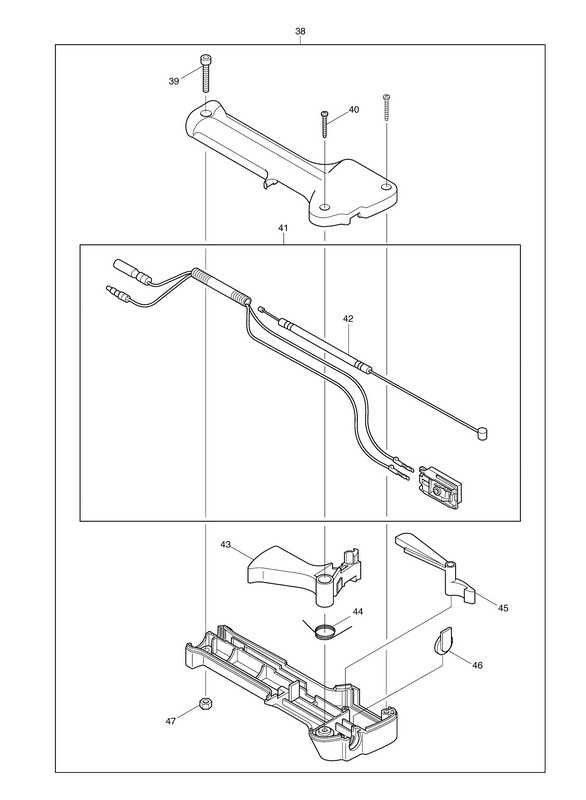 38
39
40
41
42
43
44
45
46
47