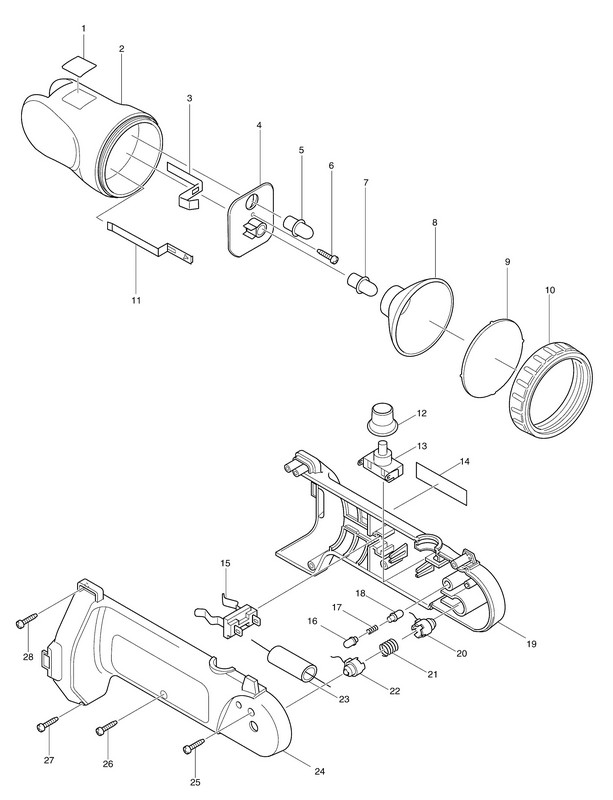 1
2
3
4
5
6
7
8
9
10
11
12
13
14
15
18
17
16
19
20
21
22
23
28
27
26
25
24