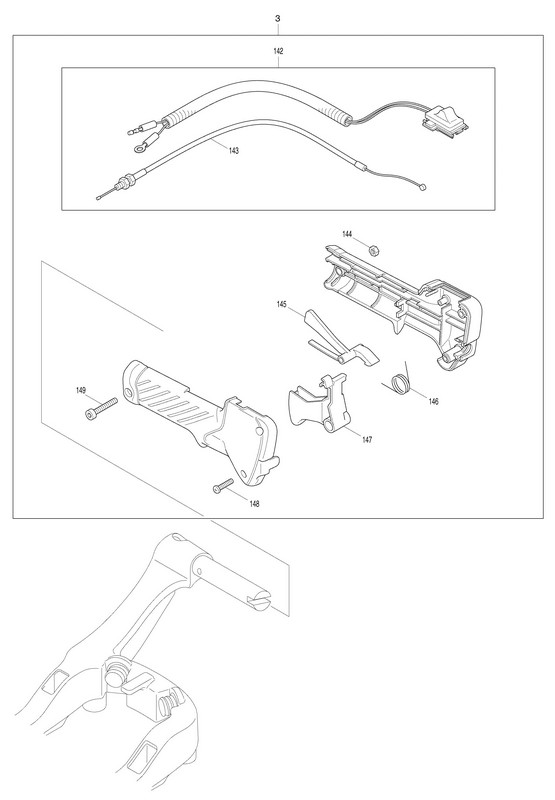 3
142
143
144
145
146
147
149
148