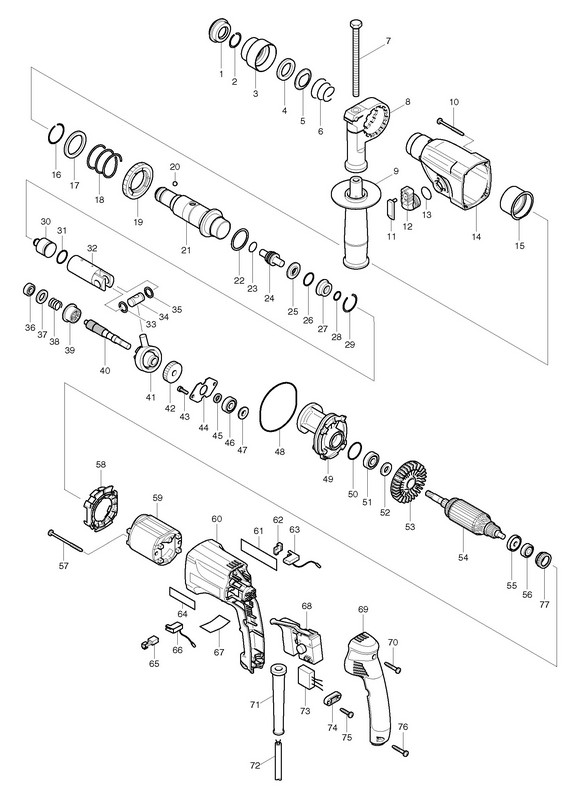 1
2
3
4
5
6
7
8
9
10
11
12
13
14
15
16
17
18
19
20
21
22
23
24
25
26
27
28
29
30
31
32
33
34
35
36
37
38
39
40
41
42
43
44
45
46
47
48
49
50
51
52
53
54
55
56
77
57
58
59
60
61
62
63
64
65
66
67
68
69
70
71
72
73
74
75
76