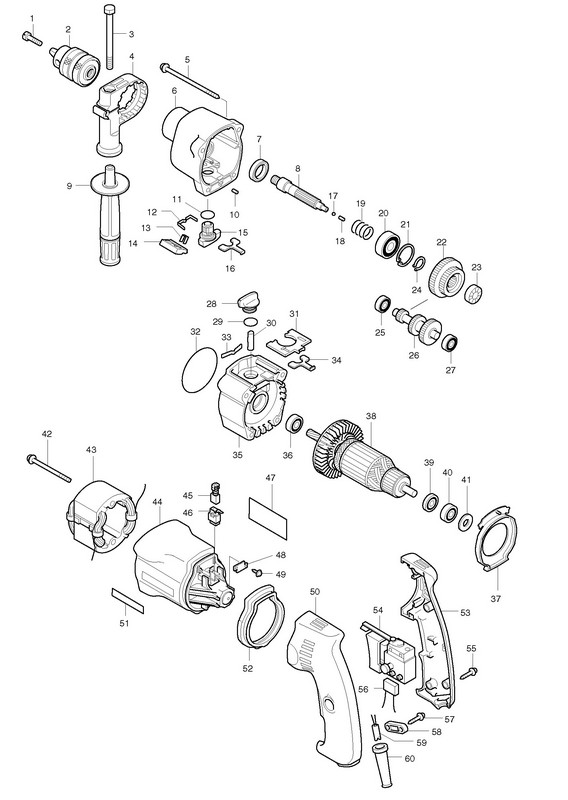 1
2
3
4
5
6
7
8
9
10
11
12
13
14
15
16
17
18
19
20
21
22
23
24
25
26
27
28
29
30
31
32
33
34
35
36
37
38
39
40
41
42
43
44
45
46
47
48
49
50
51
52
53
54
55
56
57
58
59
60