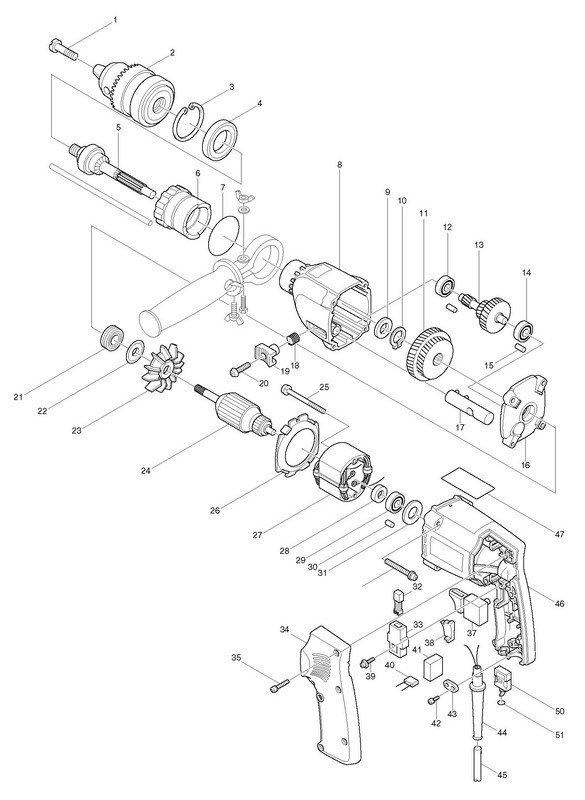 1
2
3
4
5
6
7
8
9
10
11
12
13
14
15
16
17
18
19
20
21
22
23
24
25
26
27
28
29
30
31
32
33
34
35
37
38
39
40
41
42
43
44
45
46
47
50
51