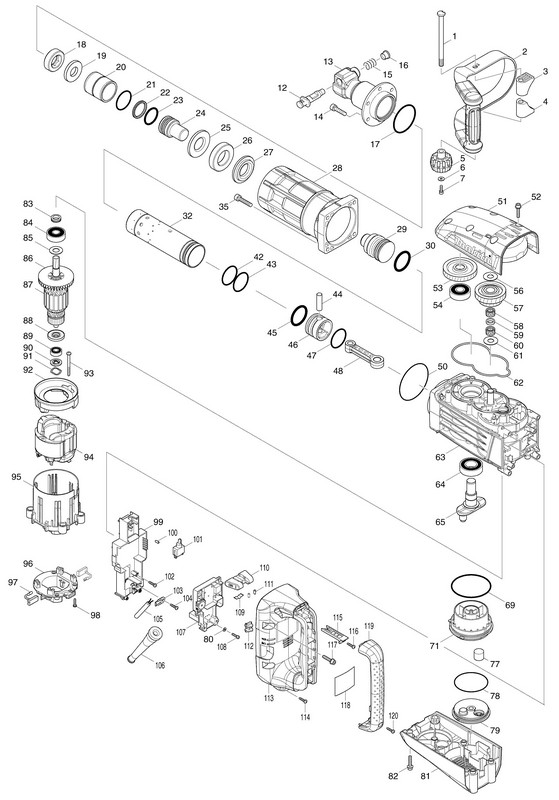 1
2
3
4
5
6
7
12
13
14
15
16
17
18
19
20
21
22
23
24
25
26
27
28
29
30
32
35
42
43
44
45
46
47
48
50
51
52
53
54
56
57
58
59
60
61
62
63
64
65
69
71
77
78
79
80
81
82
83
84
85
86
87
88
89
90
91
92
93
94
95
96
97
98
99
100
101
102
103
104
105
106
107
108
109
110
111
112
113
114
115
116
117
118
119
120