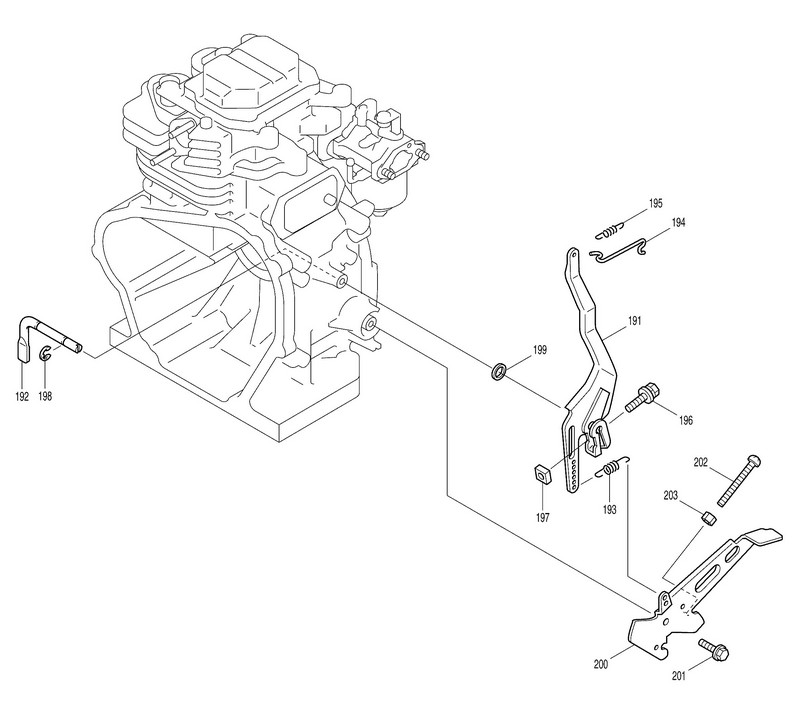 195
194
191
199
196
192
198
202
203
197
193
200
201