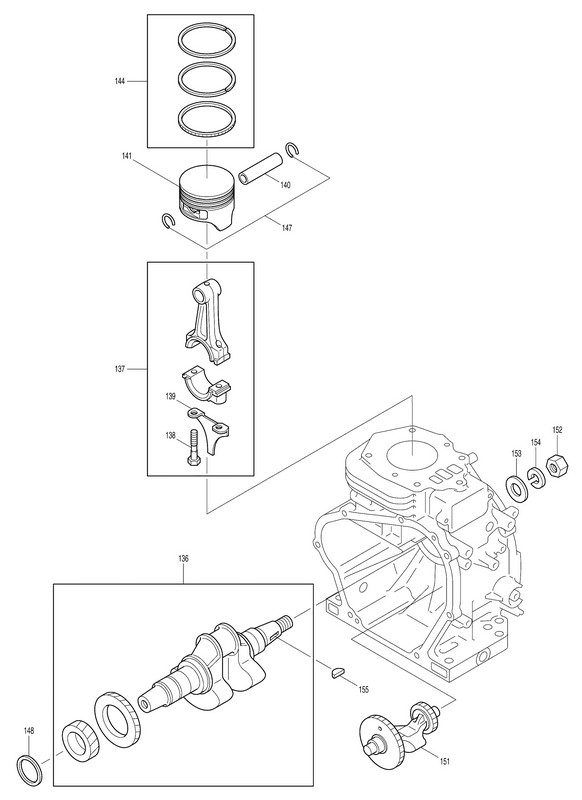 144

141

140

147

137

139

138

153

154

152

136

155

148

151