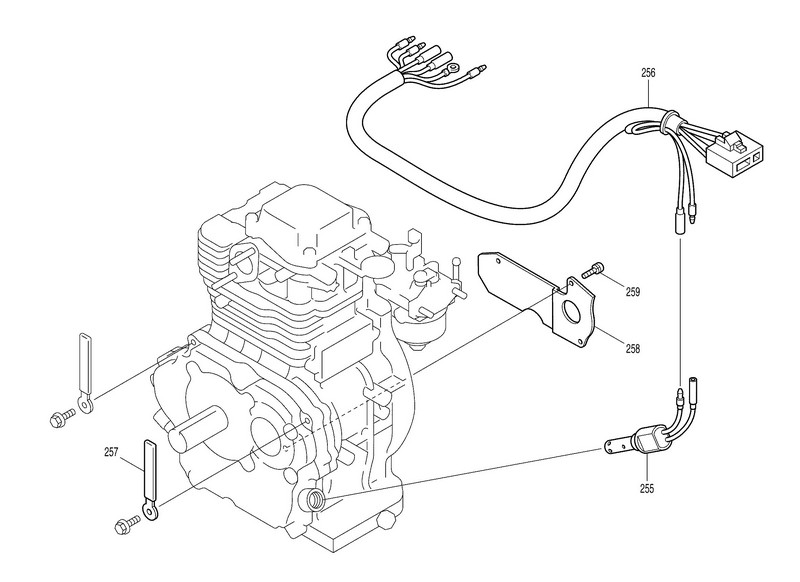 256
259
258
257
255