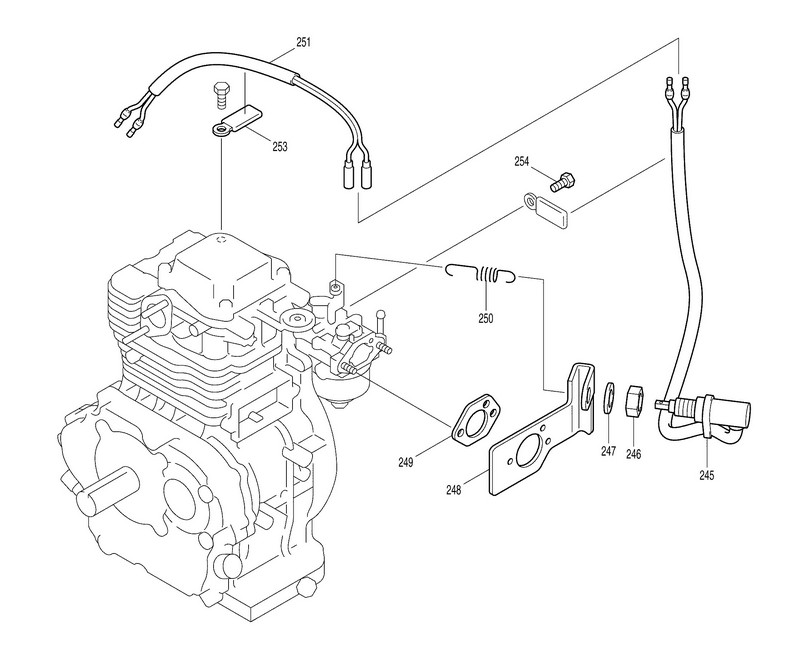 251
253
254
250
249
248
247
246
245