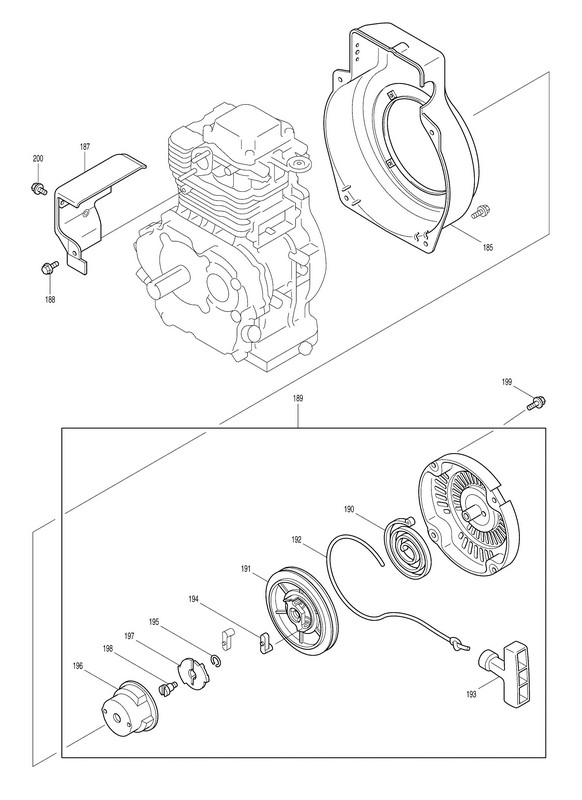 200
187
188
185
199
189
190
192
191
194
195
197
198
196
193