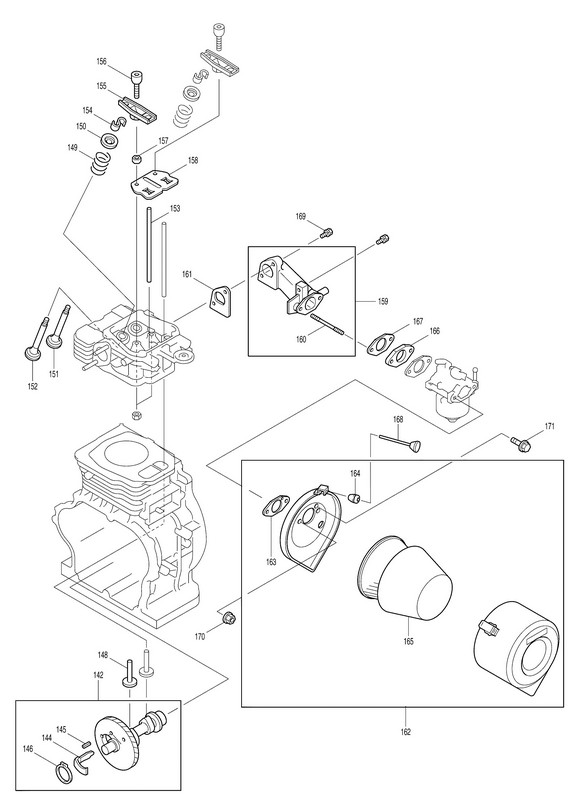 156
155
154
150
149
157
158
153
169
161
159
160
167
166
152
151
168
171
164
163
165
170
148
142
145
144
146
162