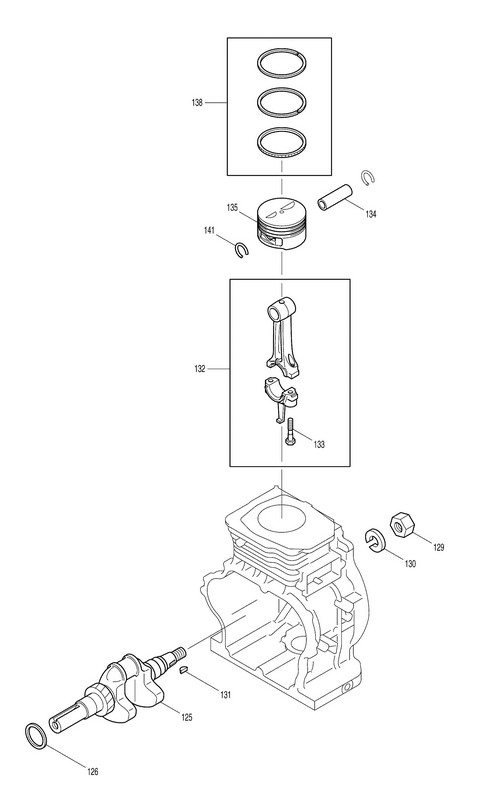 138
135
134
141
132
133
129
130
131
125
126