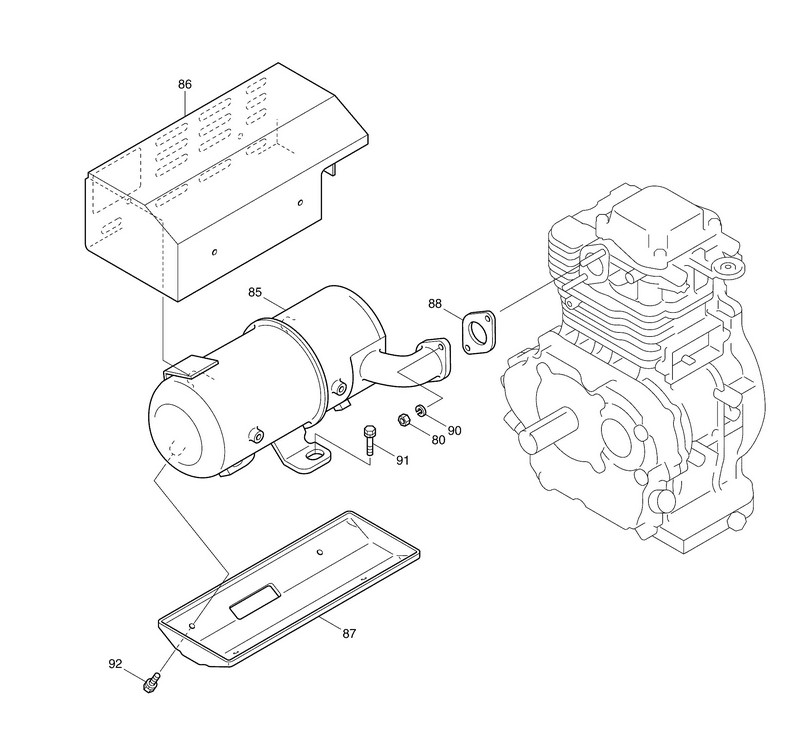 86

85

88

90

80

91

87

92