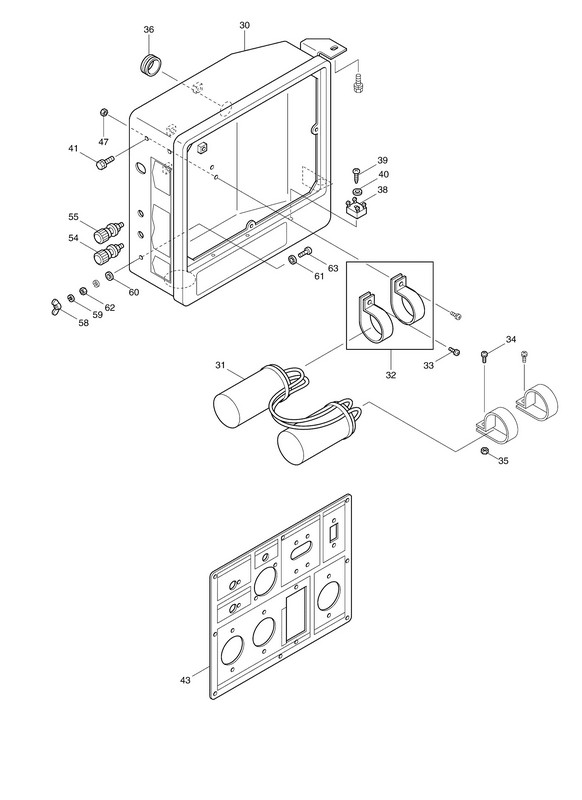 36
30
47
41
39
40
38
55
54
63
61
60
62
59
58
31
32
33
34
35
43