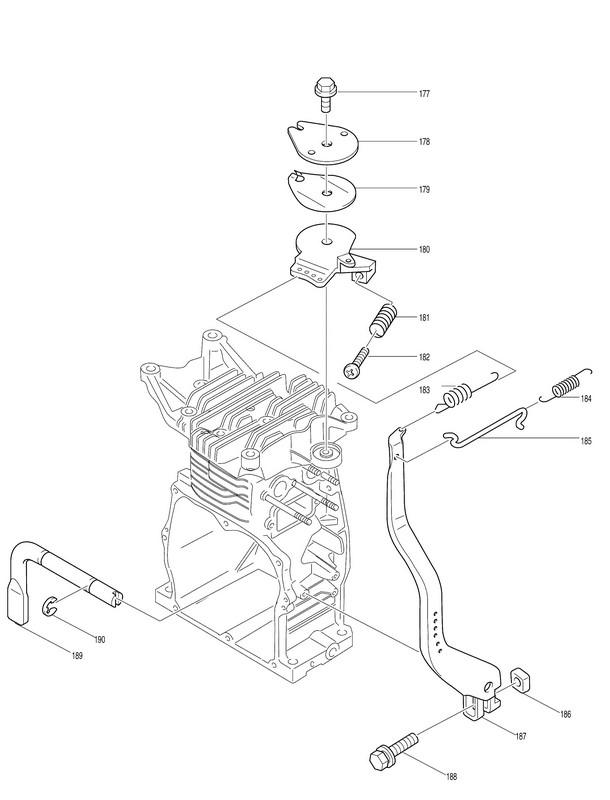 177
178
179
180
181
182
183
184
185
190
189
186
187
188