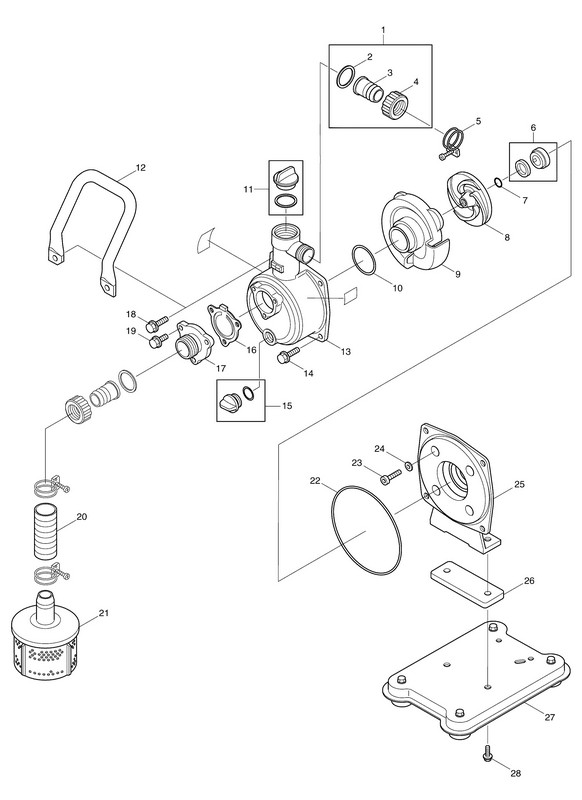 1
2
3
4
5
6
7
8
9
10
11
12
13
14
15
16
17
18
19
20
21
22
23
24
25
26
27
28