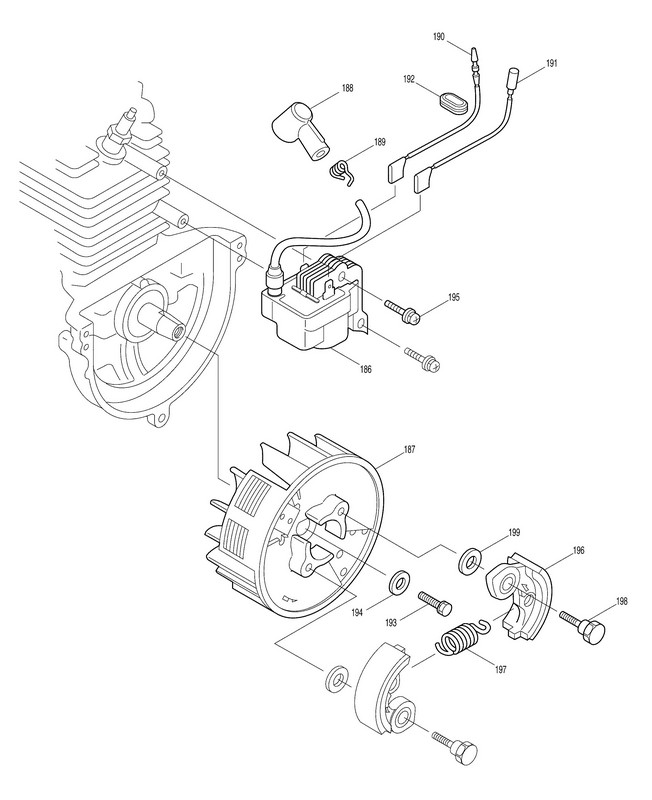 190
191
192
188
189
195
186
187
199
196
194
193
198
197