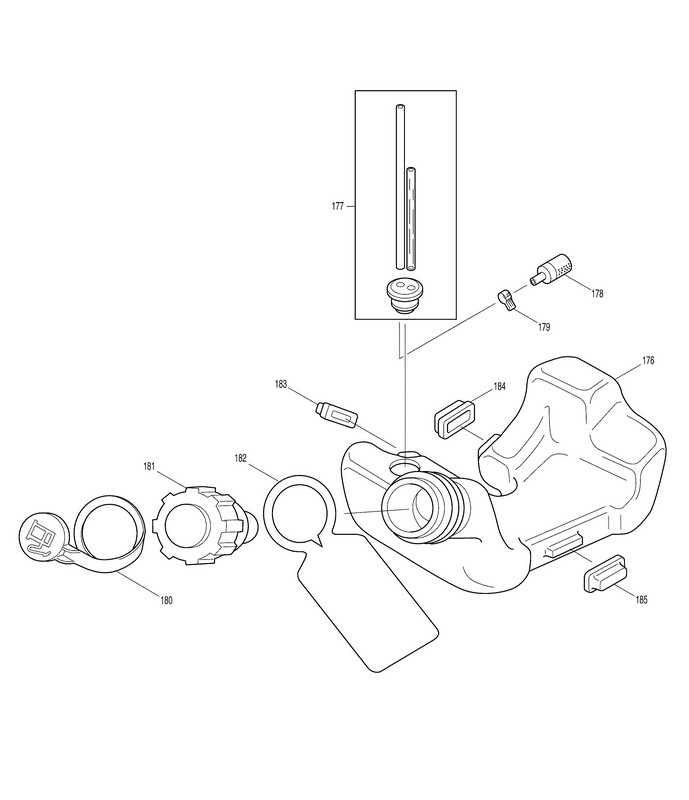 177
178
179
176
183
184
181
182
180
185