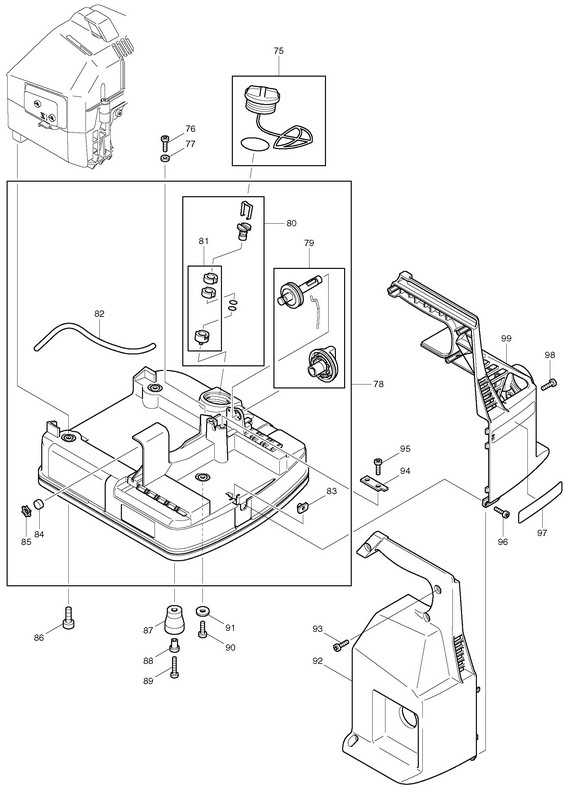 75
76
77
80
81
79
82
78
99
98
95
94
83
85
84
96
97
86
87
91
90
88
89
93
92