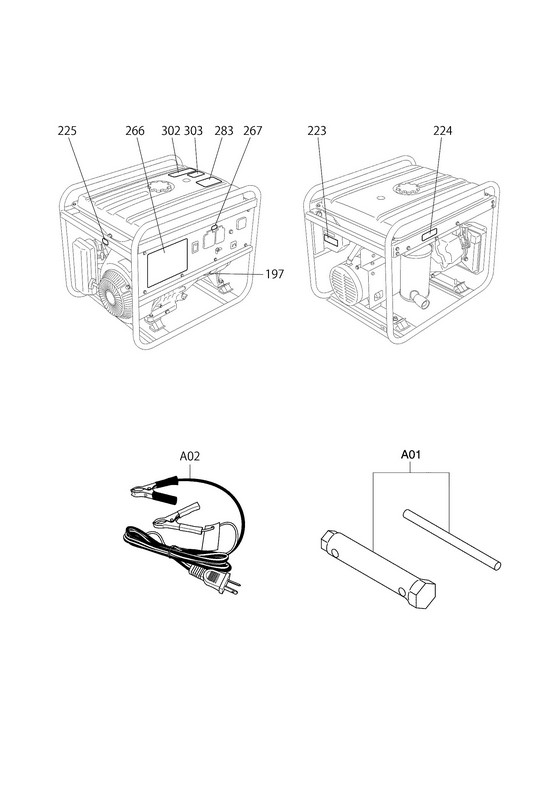 225 266 302 303 283 267

197

223 224

A02

A01