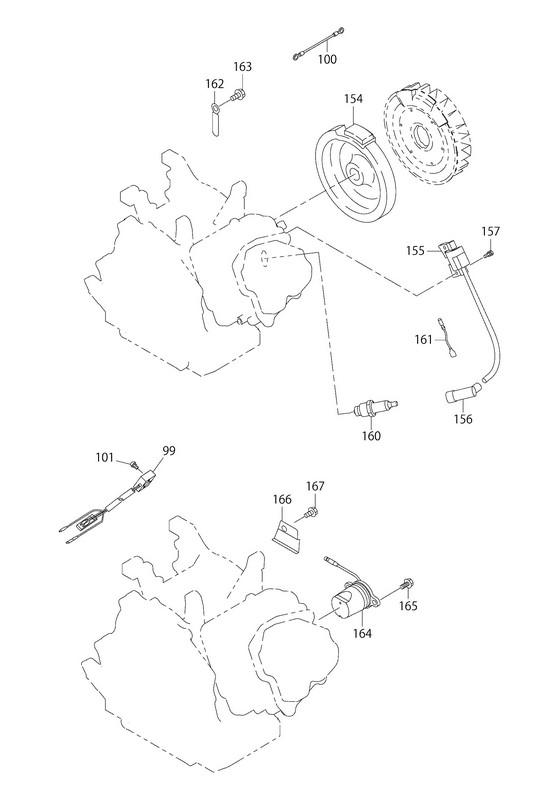 100
163
162
154
157
155
161
156
160
101
99
167
166
165
164