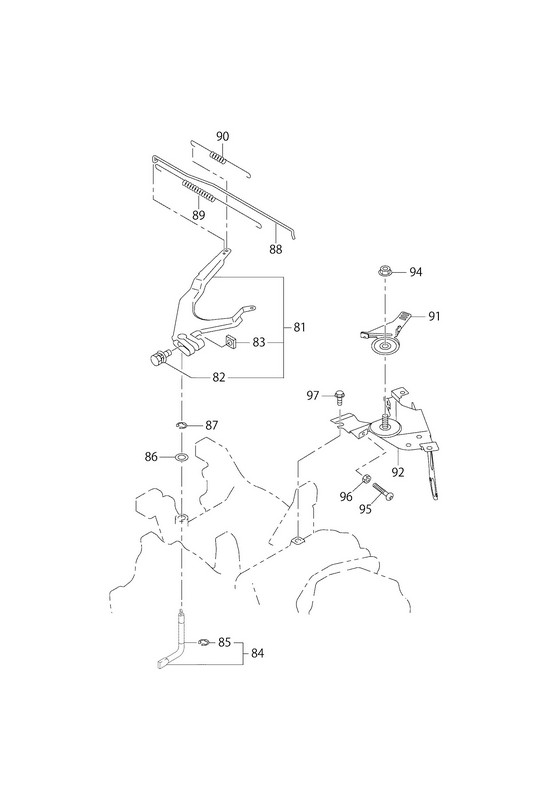 90
89
88
94
91
81
83
82
97
87
86
92
96
95
85
84