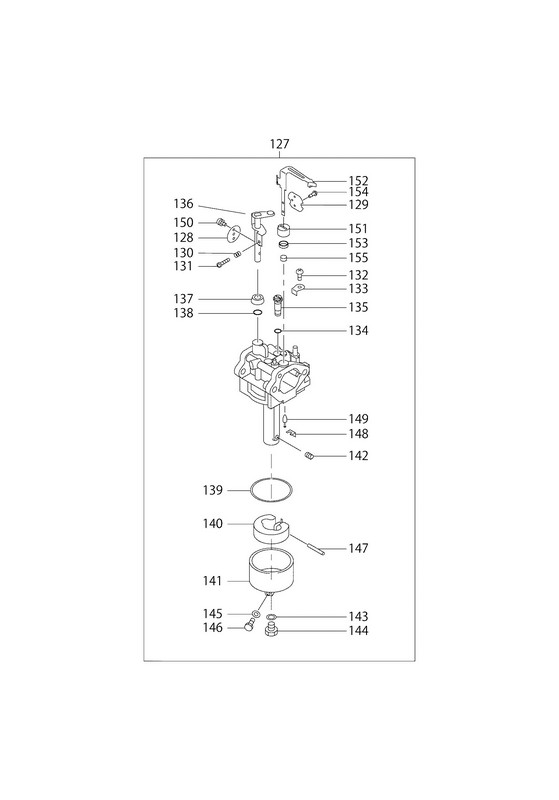 127
152
154
129
136
150
128
130
131
151
153
155
132
133
137
138
135
134
149
148
142
139
140
147
141
145
146
143
144