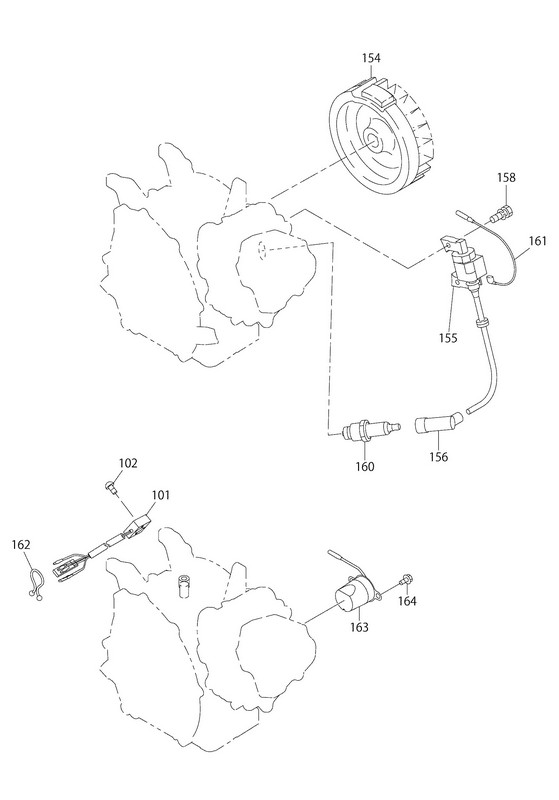 154
158
161
155
160
156
102
101
162
164
163