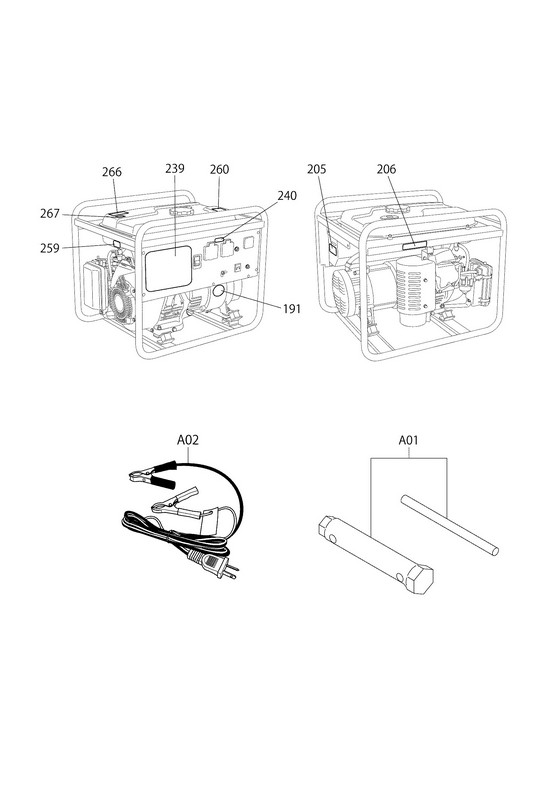 266
239
260
240
267
259
191
205
206
A02
A01