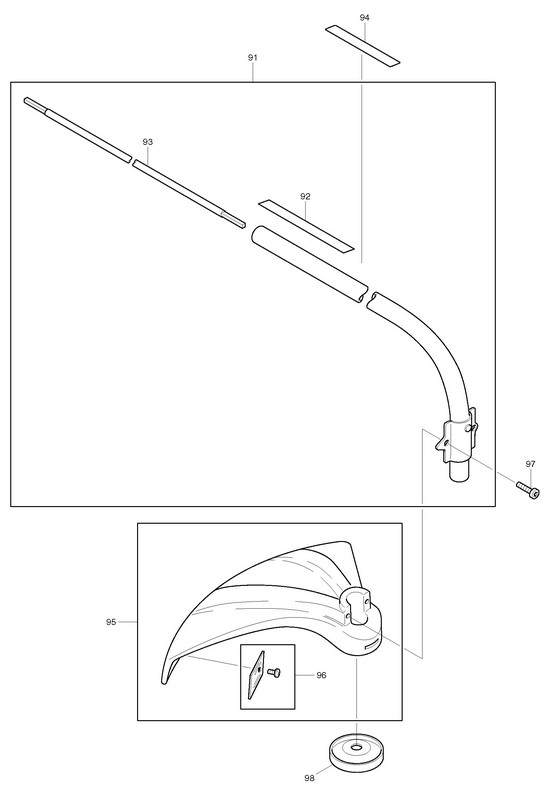 94
91
93
92
97
95
96
98