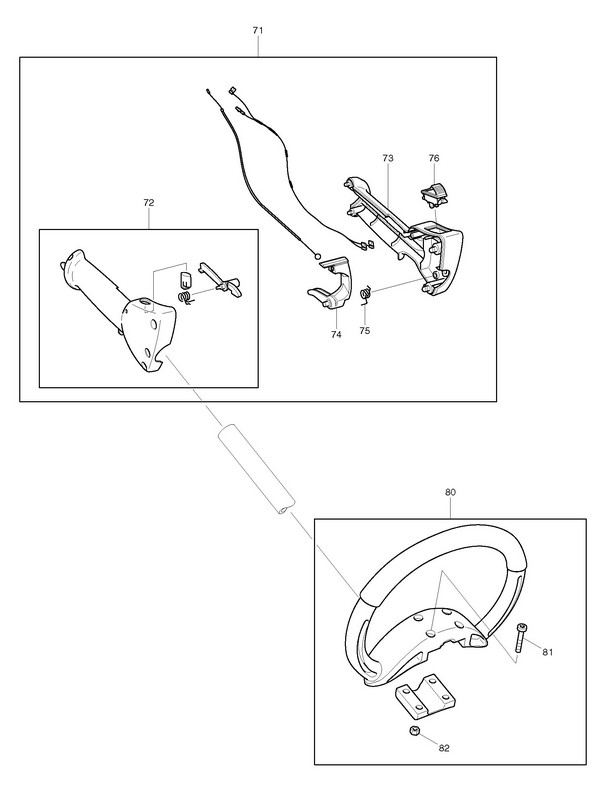 71

73

76

72

74

75

80

81

82