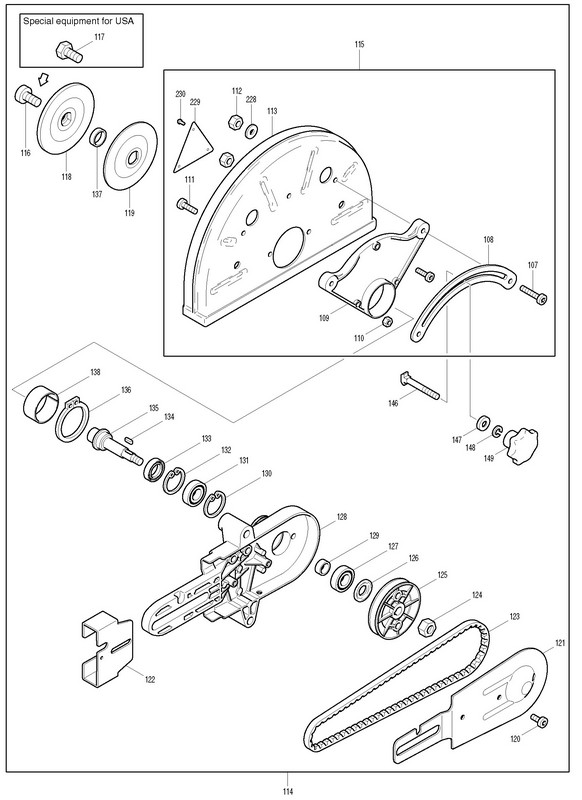 Special equipment for USA
117
115
230
229
112
228
113
116
118
137
119
111
108
107
109
110
138
136
135
134
146
133
132
131
130
147
148
149
128
129
127
126
125
124
123
121
122
120
114