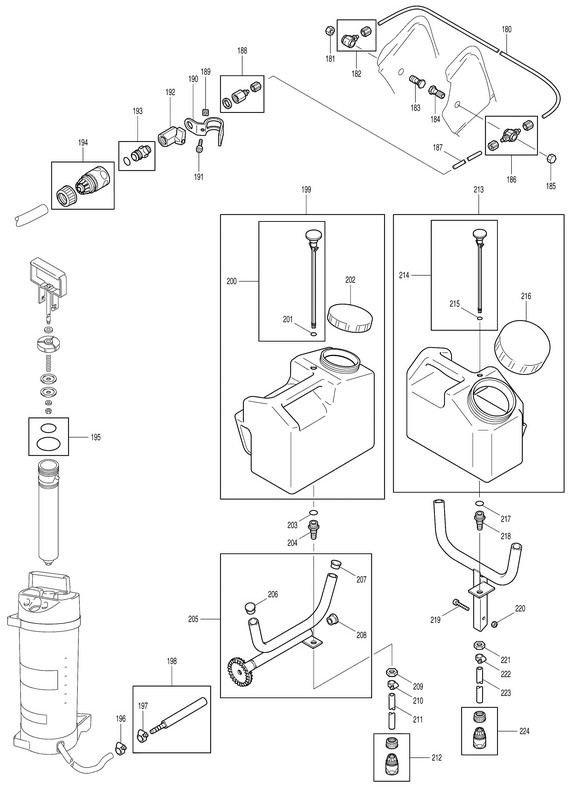 180
181
182
183
184
185
186
187
188
189
190
191
192
193
194
195
196
197
198
199
200
201
202
203
204
205
206
207
208
209
210
211
212
213
214
215
216
217
218
219
220
221
222
223
224