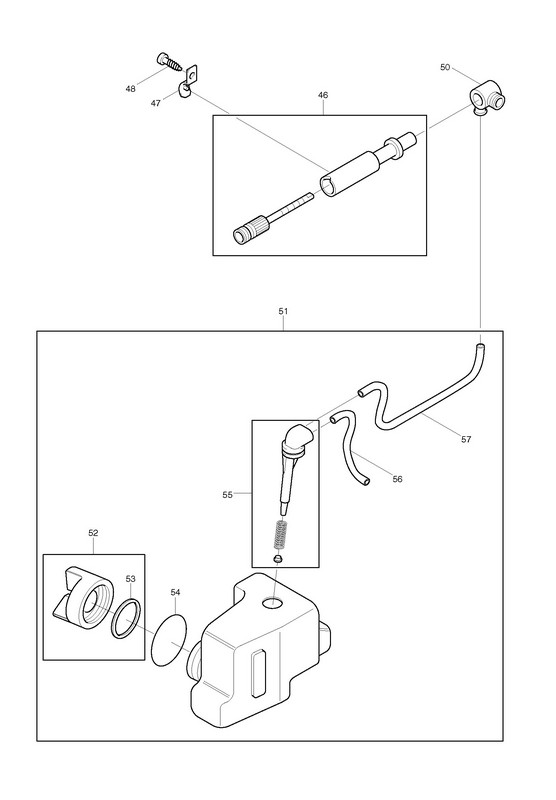 48
47
46
50
51
57
56
55
52
53
54