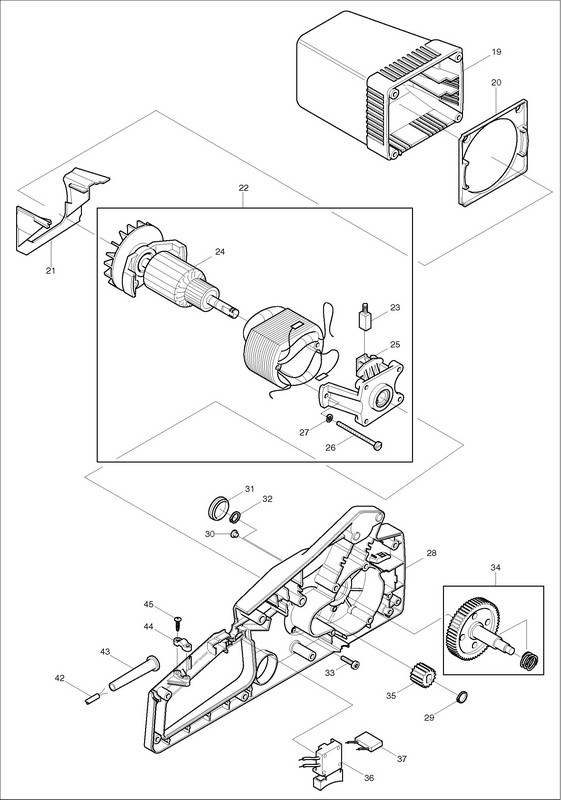 19
20
22
21
24
23
25
27
26
31
32
30
28
34
45
44
43
42
33
35
29
37
36