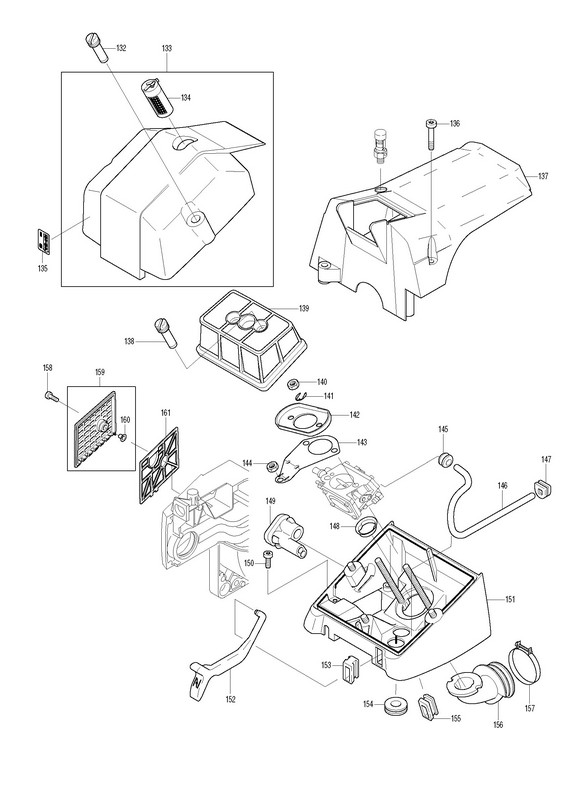 132
133
134
135
136
137
138
139
140
141
142
143
144
145
146
147
148
149
150
151
152
153
154
155
156
157
158
159
160
161