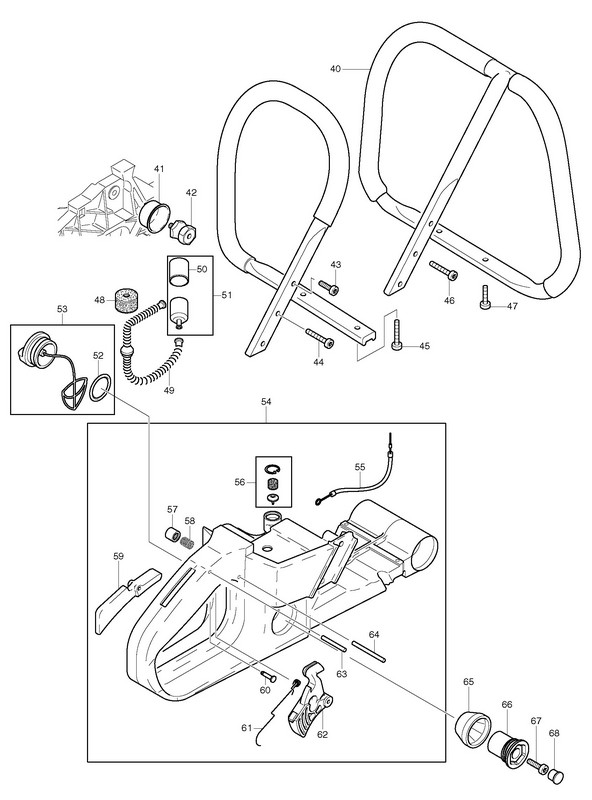 40
41
42
43
44
45
46
47
48
49
50
51
52
53
54
55
56
57
58
59
60
61
62
63
64
65
66
67
68