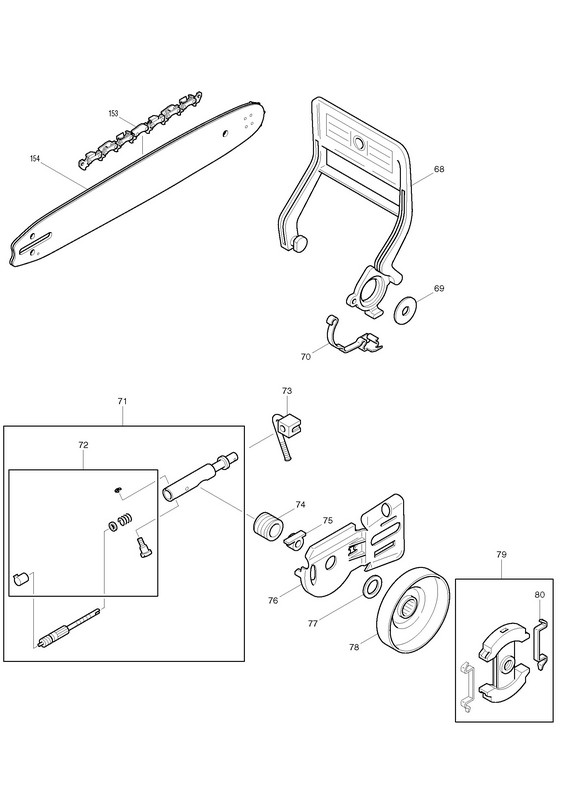 153

154

68

69

70

71

72

73

74

75

76

77

78

79

80