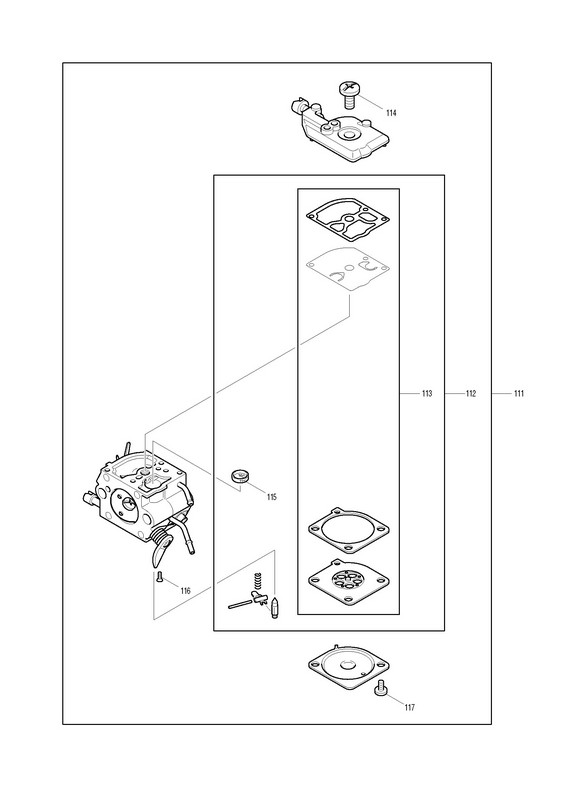 114
113
112
111
115
116
117