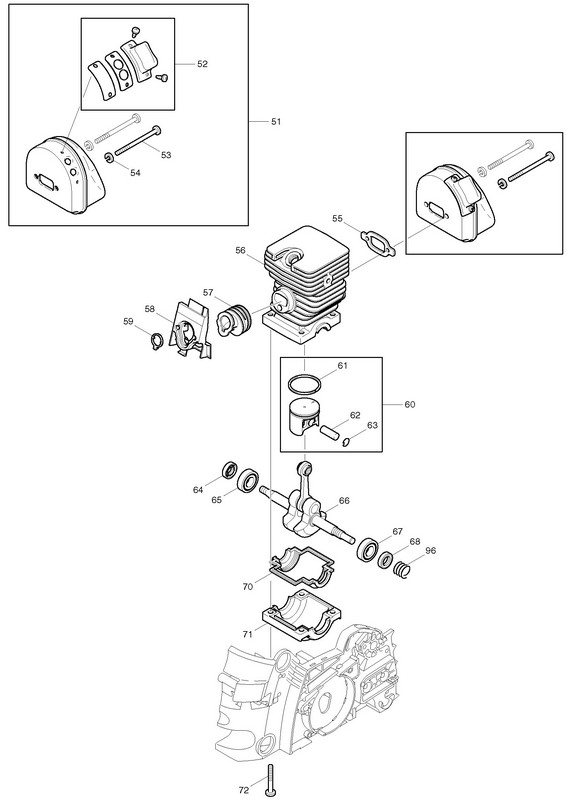 52
51
53
54
55
56
57
58
59
61
60
62
63
64
65
66
67
68
96
70
71
72