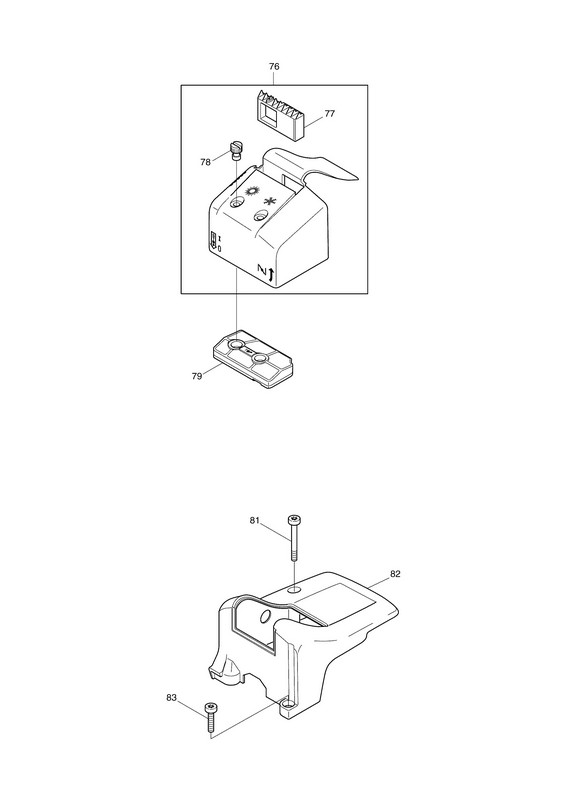 76
77
78
I
0
N
79
81
82
83